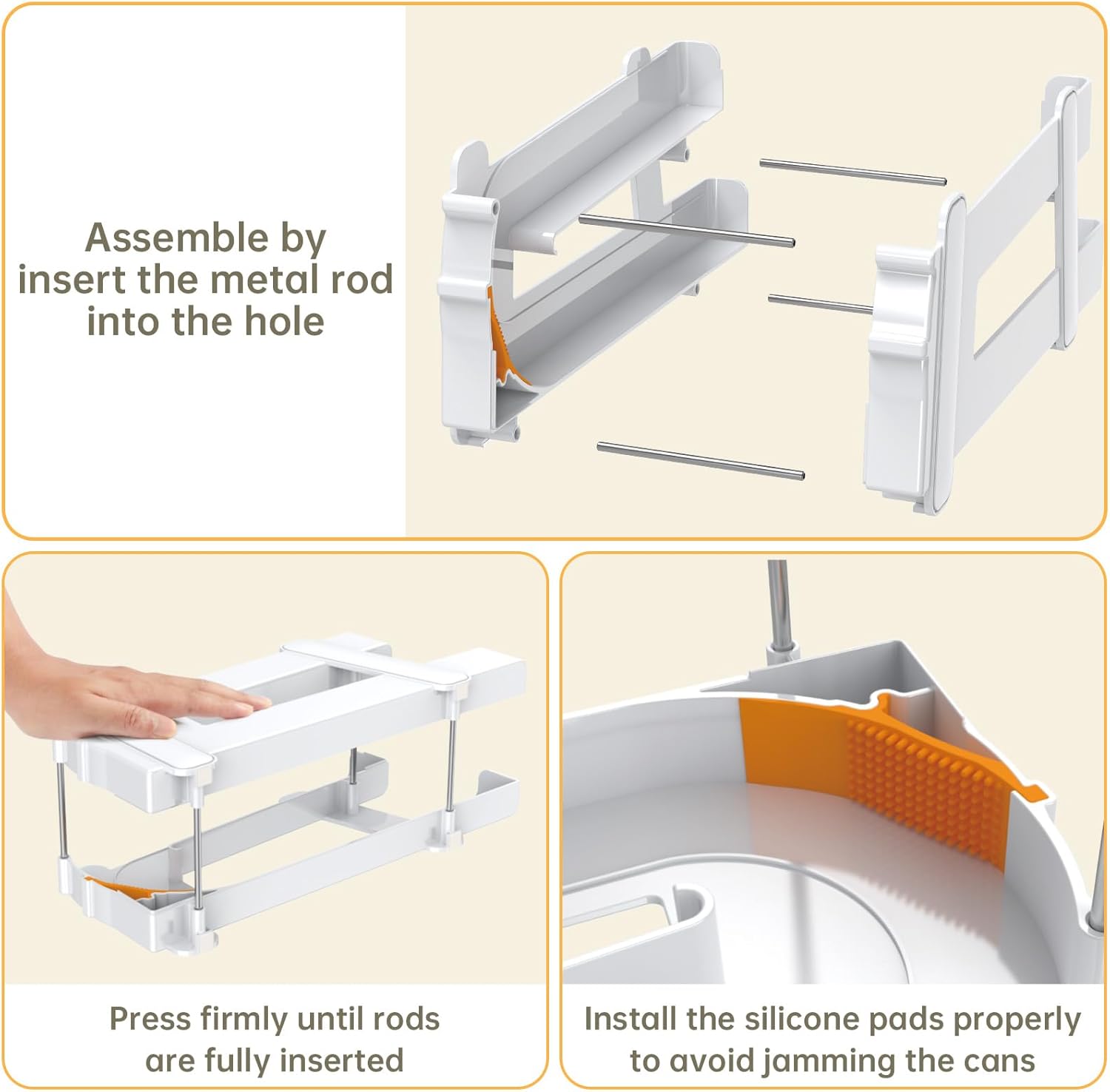 Assemble by insert the metal rod into the hole

Press firmly until rods are fully inserted

Install the silicone pads properly to avoid jamming the cans